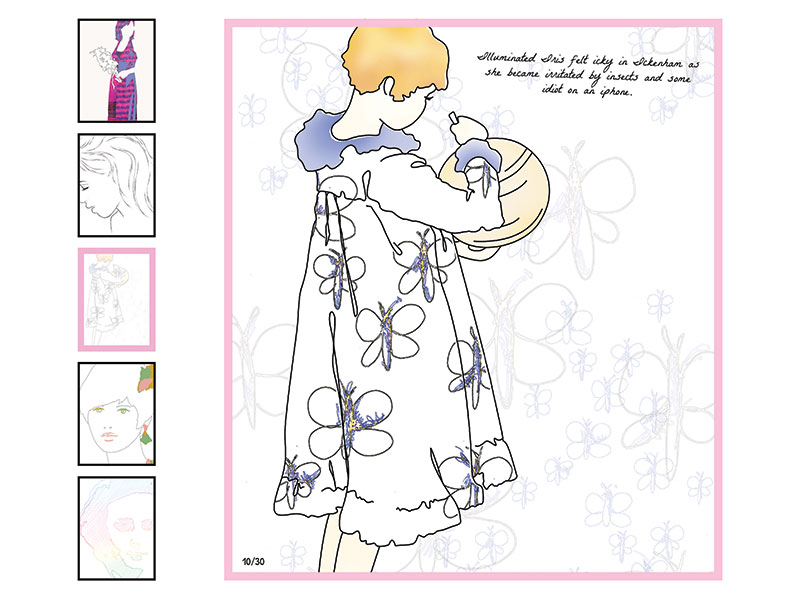 Illuminated Iris felt icky in Ickenham as she became irritated by insects and some idiot on an iphone.

10/30