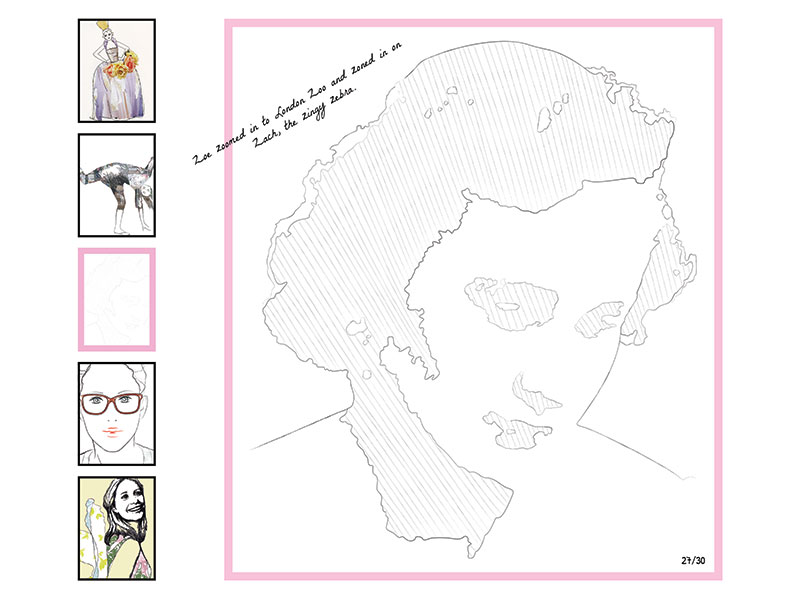 Zoe zoomed in to London Zoo and zoned in on Zach, the zingy zebra.

27/30